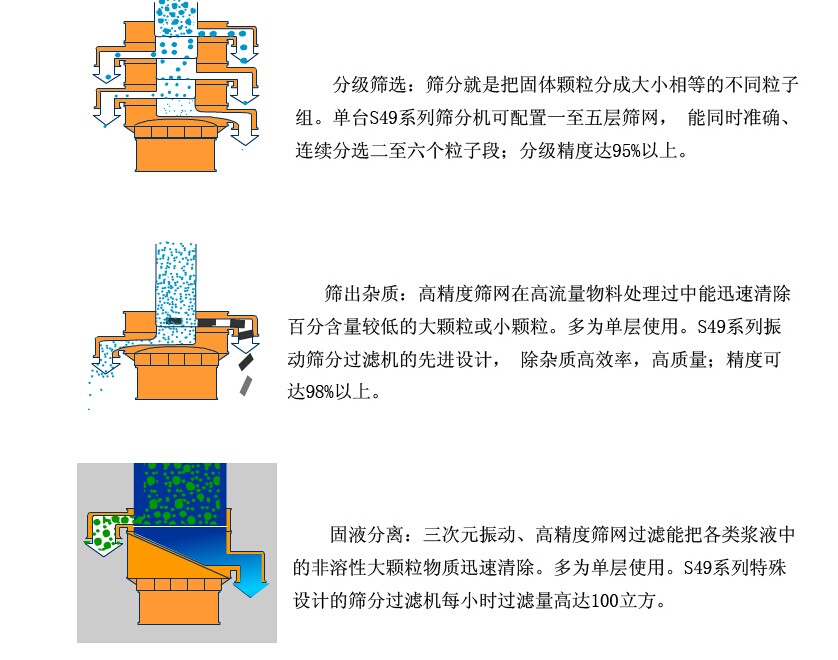 分级筛选：筛分就是把固体颗粒分成大小相等的不同粒子组。单台S49系列筛分机可配置一至五层筛网， 能同时准确、连续分选二至六个粒子段；分级精度达95%以上。

筛出杂质：高精度筛网在高流量物料处理过中能迅速清除百分含量较低的大颗粒或小颗粒。多为单层使用。S49系列振动筛分过滤机的先进设计， 除杂质高效率，高质量；精度可达98%以上。

固液分离：三次元振动、高精度筛网过滤能把各类浆液中的非溶性大颗粒物质迅速清除。多为单层使用。S49系列特殊设计的筛分过滤机每小时过滤量高达100立方。